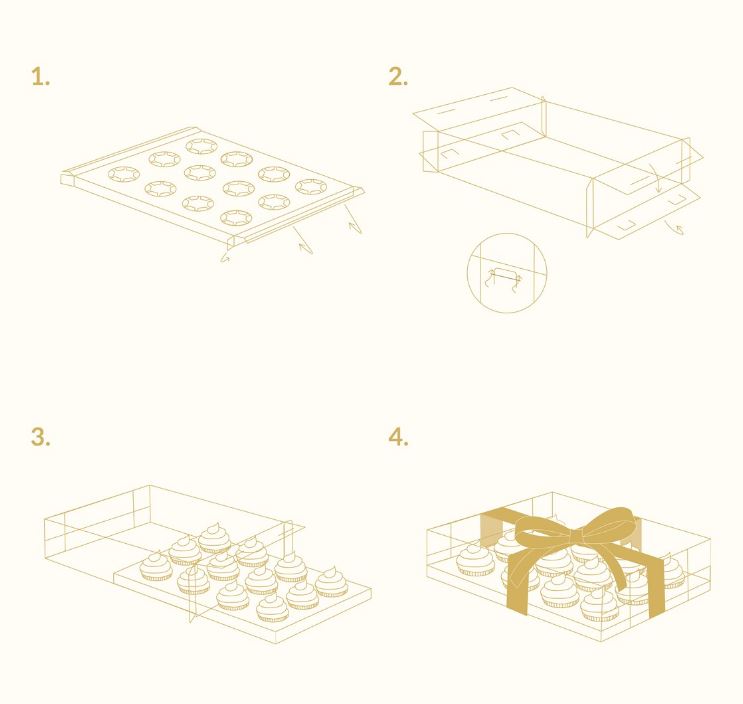 1.

2.

3.

4.